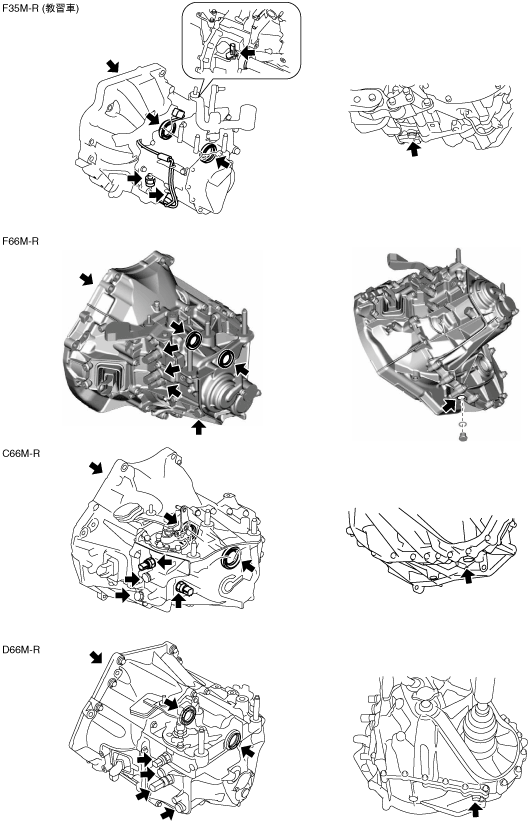 F35M-R (教習車)

F66M-R

C66M-R

D66M-R