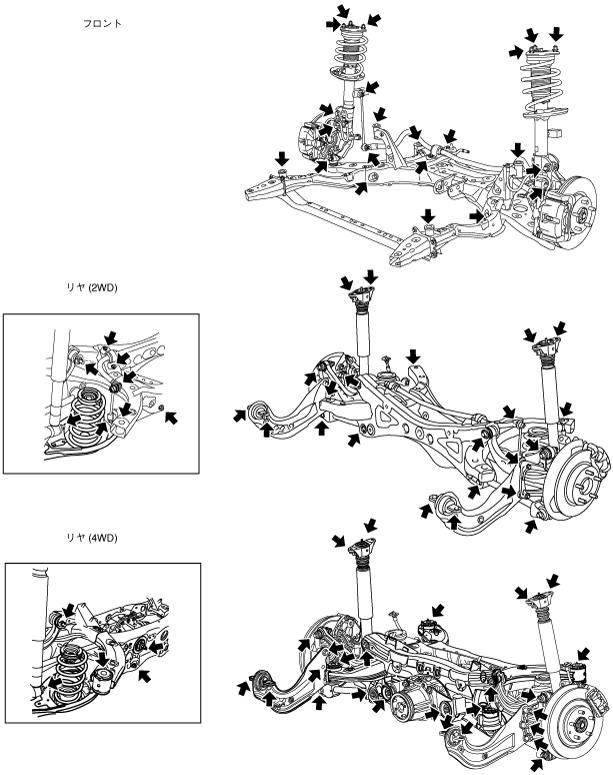 フロント

リヤ (2WD)

リヤ (4WD)