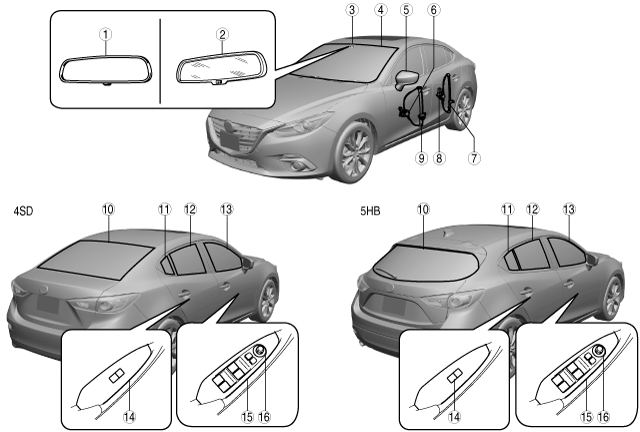 1
2
3
4
5
6
9
8
7
4SD
10
11
12
13
14
15
16
5HB
10
11
12
13
14
15
16