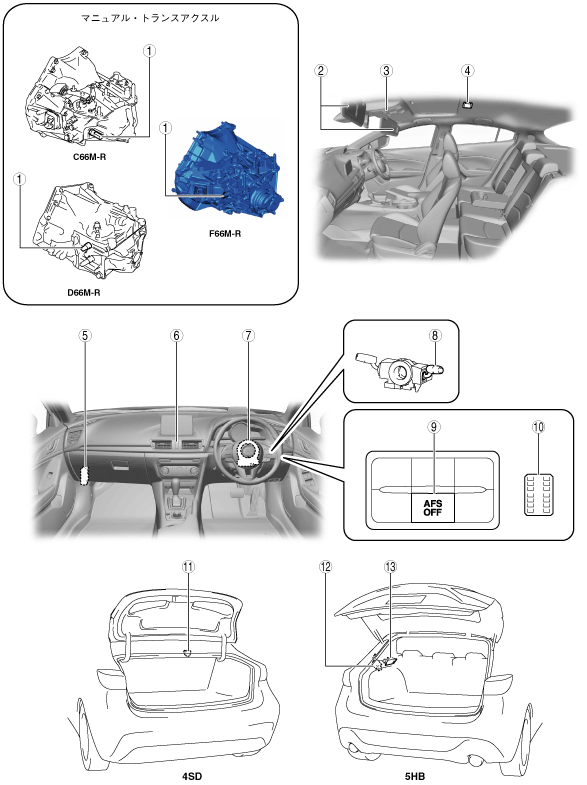 マニュアル・トランスアクスル

①

C66M-R

①

F66M-R

①

D66M-R

②

③

④

⑤

⑥

⑦

⑧

⑨

⑩

AFS OFF

⑪

⑫

⑬

4SD

5HB