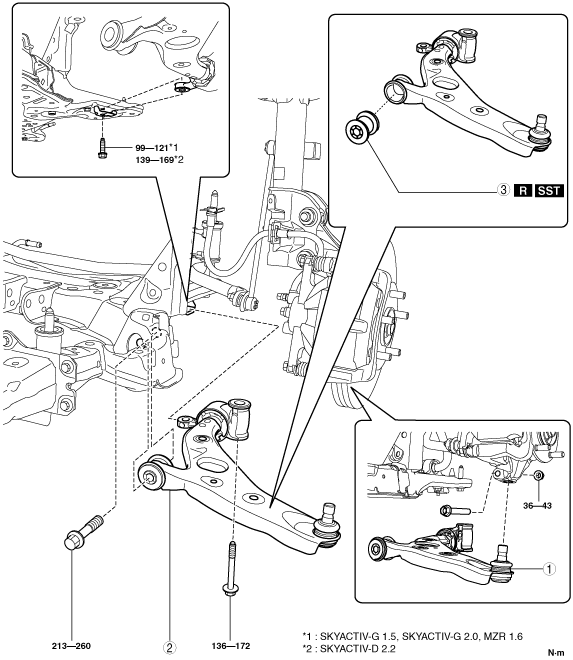 99—121*1
139—169*2

3 R SST

36—43

1

213—260

2

136—172

*1 : SKYACTIV-G 1.5, SKYACTIV-G 2.0, MZR 1.6
*2 : SKYACTIV-D 2.2

N·m