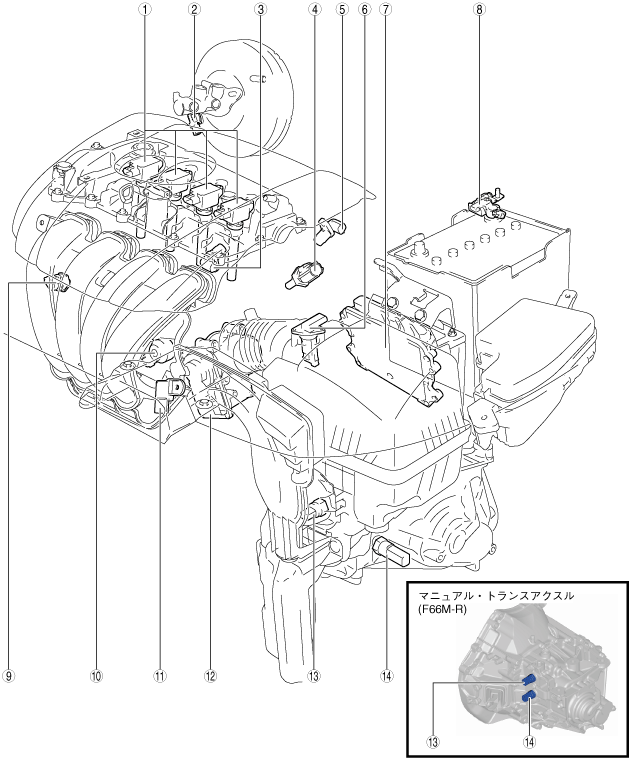 ①
②
③
④
⑤
⑥
⑦
⑧
⑨
⑩
⑪
⑫
⑬
⑭

マニュアル・トランスアクスル
(F66M-R)
⑬
⑭