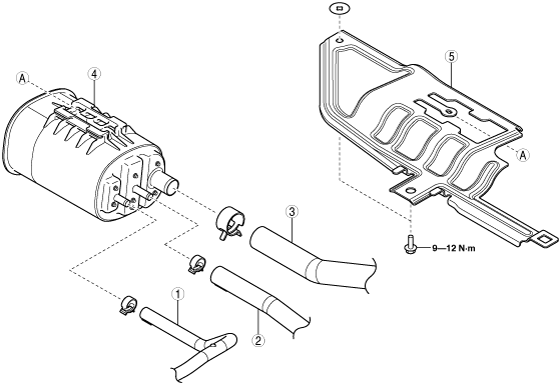 A
4
5
A
3
9—12 N·m
1
2