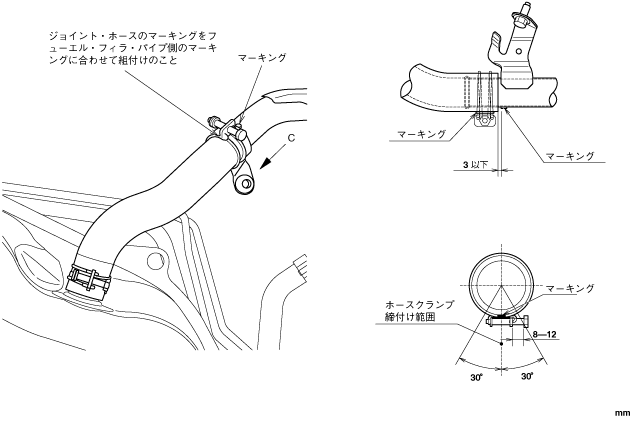 ジョイント・ホースのマーキングをフューエル・フィラ・パイプ側のマーキングに合わせて組付けのこと

マーキング

C

マーキング

マーキング

3 以下

マーキング

ホースクランプ締付け範囲

8—12

30°

30°

mm