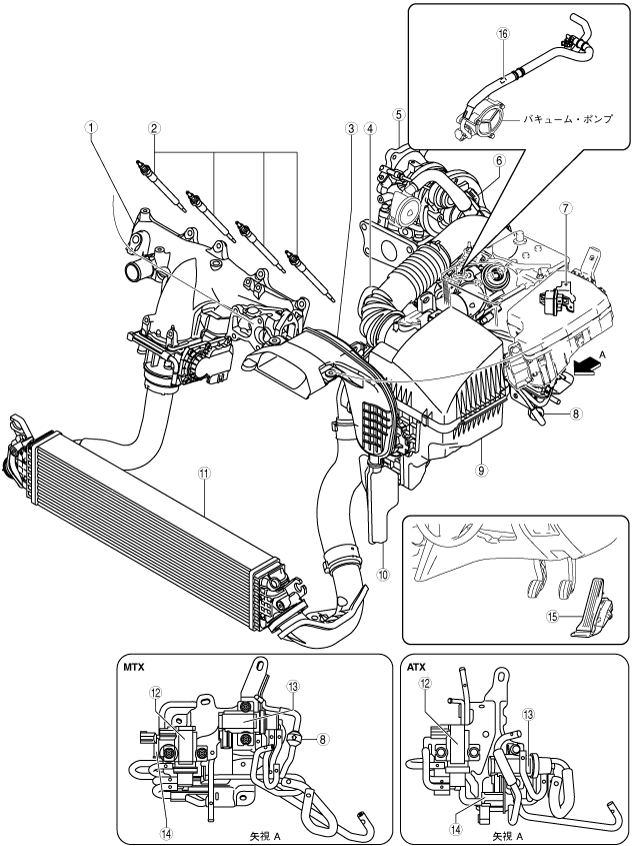 ⑯
バキューム・ポンプ
①
②
③
④
⑤
⑥
⑦
A
⑧
⑨
⑩
⑪
⑮
MTX
⑫
⑬
⑧
⑭
矢視 A
ATX
⑫
⑬
⑭
矢視 A