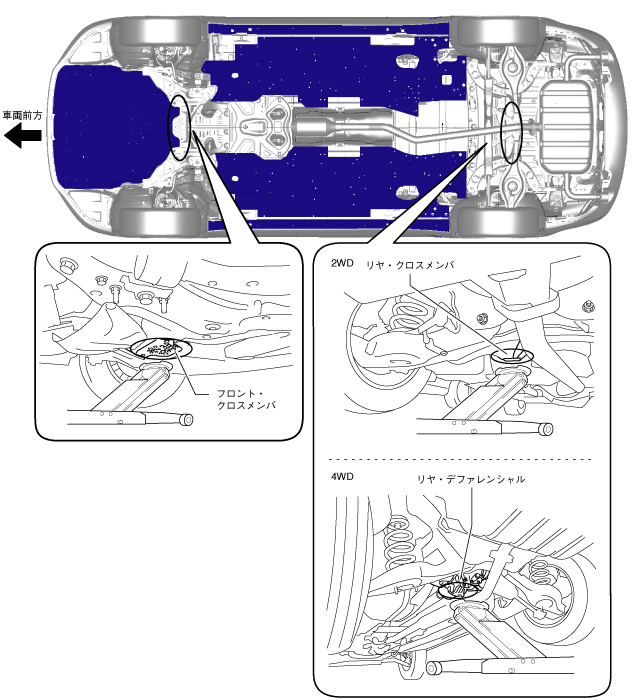 車両前方

フロント・クロスメンバ

2WD
リヤ・クロスメンバ

4WD
リヤ・デファレンシャル