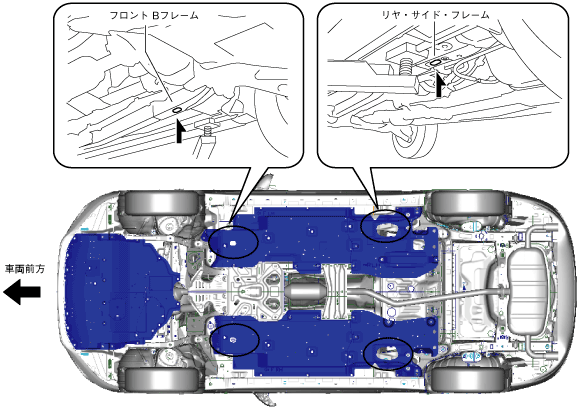 フロント Bフレーム

リヤ・サイド・フレーム

車両前方