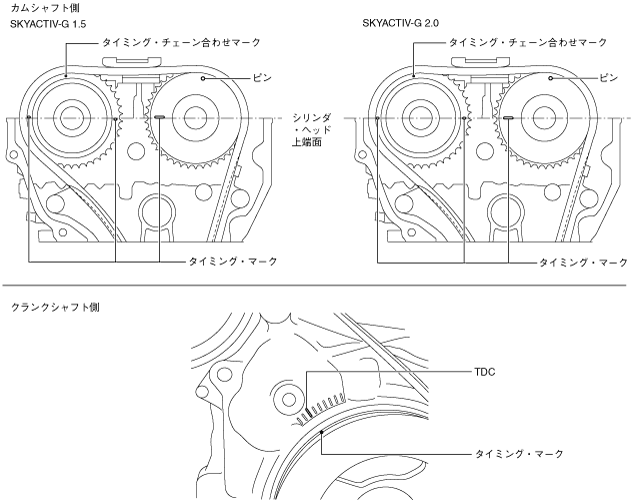 カムシャフト側

SKYACTIV-G 1.5

タイミング・チェーン合わせマーク

ピン

シリンダ・ヘッド上端面

タイミング・マーク

SKYACTIV-G 2.0

タイミング・チェーン合わせマーク

ピン

タイミング・マーク

クランクシャフト側

TDC

タイミング・マーク