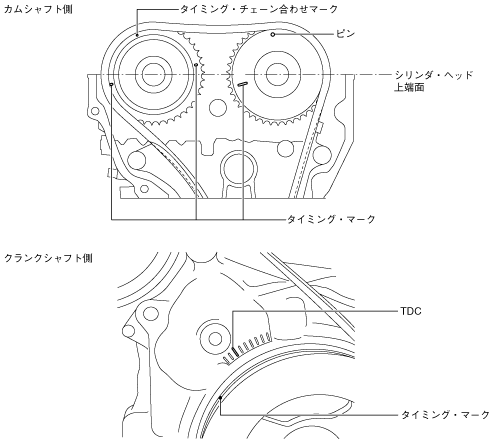 カムシャフト側

タイミング・チェーン合わせマーク

ピン

シリンダ・ヘッド上端面

タイミング・マーク

クランクシャフト側

TDC

タイミング・マーク