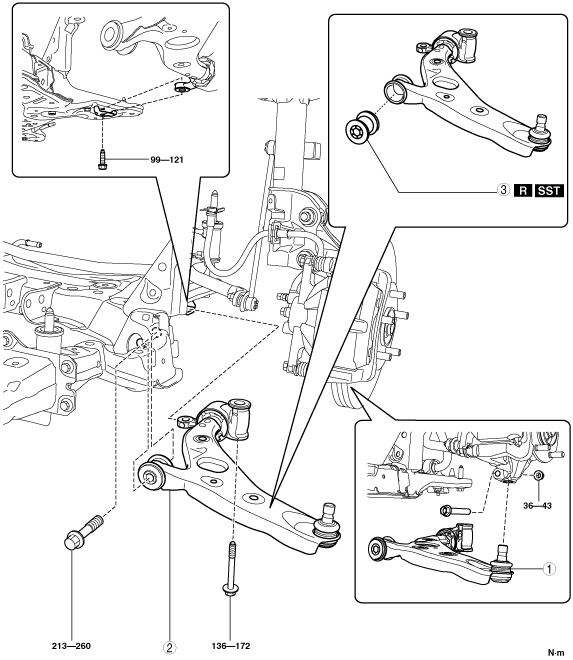 99—121

3 R SST

36—43

1

213—260

2

136—172

N·m