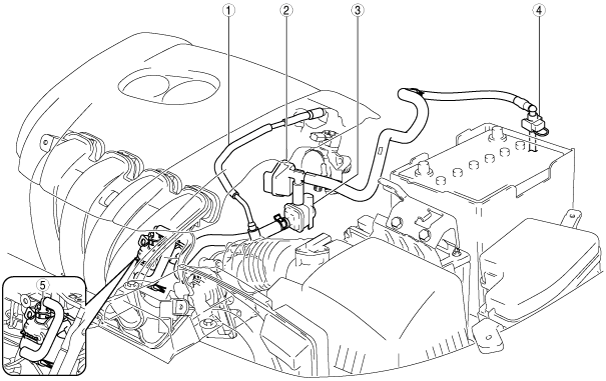 1
2
3
4
5