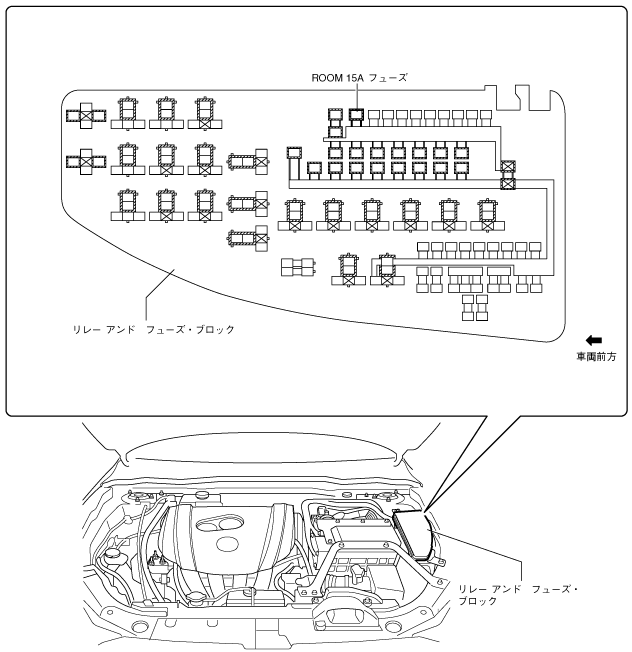 ROOM 15A フューズ

リレー アンド フューズ・ブロック

車両前方

リレー アンド フューズ・ブロック