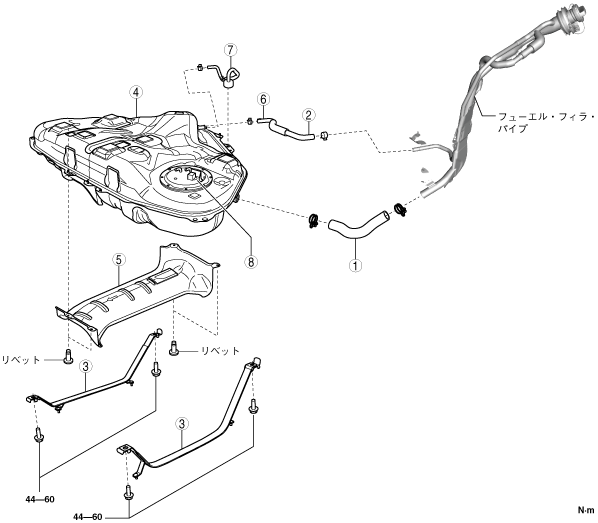 7

4

6

2

フューエル・フィラ・パイプ

8

1

5

リベット

リベット

3

3

44—60

44—60

N·m