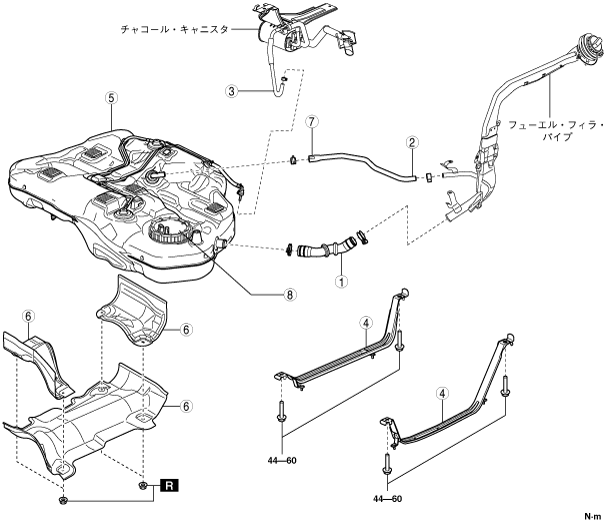 チャコール・キャニスタ

3

5

7

2

フューエル・フィラ・パイプ

1

8

6

6

6

4

4

44—60

44—60

R

N·m