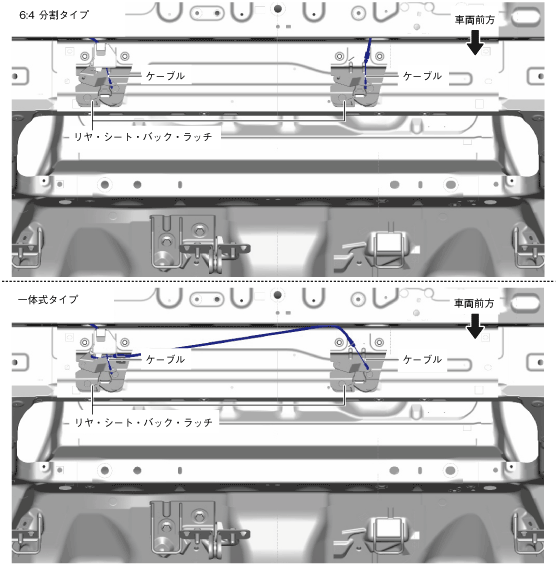 6:4 分割タイプ

車両前方

ケーブル

ケーブル

リヤ・シート・バック・ラッチ

一体式タイプ

車両前方

ケーブル

ケーブル

リヤ・シート・バック・ラッチ