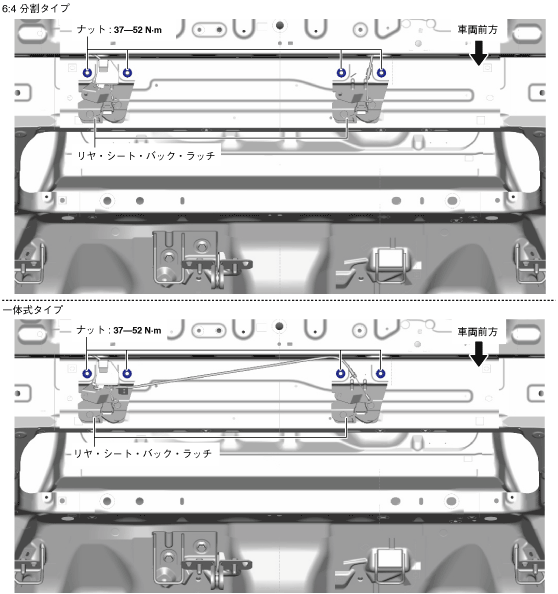 6:4 分割タイプ

ナット : 37—52 N·m

車両前方

リヤ・シート・バック・ラッチ

一体式タイプ

ナット : 37—52 N·m

車両前方

リヤ・シート・バック・ラッチ