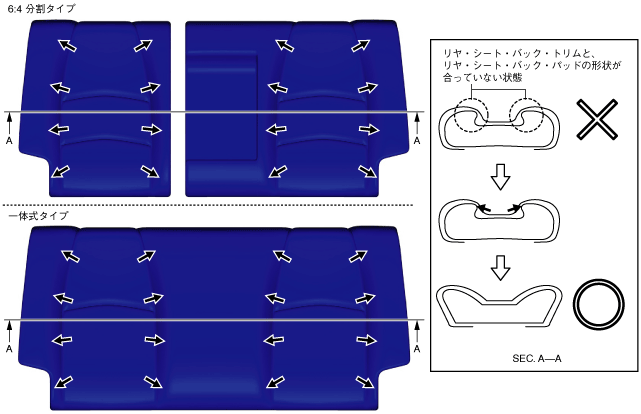 6:4 分割タイプ

A

A

一体式タイプ

A

A

リヤ・シート・バック・トリムと、リヤ・シート・バック・パッドの形状が合っていない状態

SEC. A—A