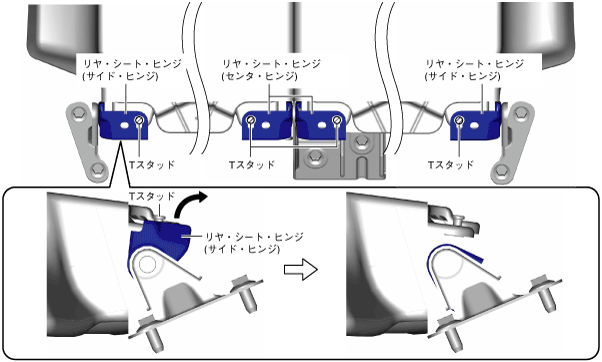 リヤ・シート・ヒンジ
(サイド・ヒンジ)

リヤ・シート・ヒンジ
(センタ・ヒンジ)

リヤ・シート・ヒンジ
(サイド・ヒンジ)

Tスタッド

Tスタッド

Tスタッド

Tスタッド

リヤ・シート・ヒンジ
(サイド・ヒンジ)