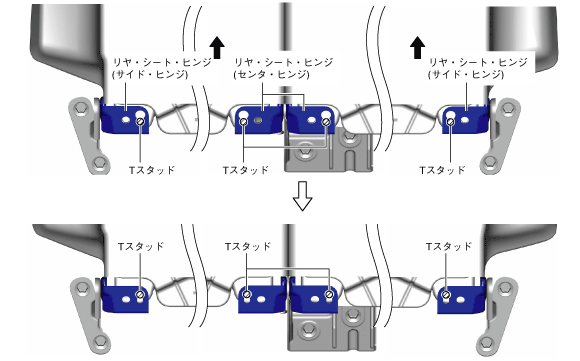 リヤ・シート・ヒンジ
(サイド・ヒンジ)

リヤ・シート・ヒンジ
(センタ・ヒンジ)

リヤ・シート・ヒンジ
(サイド・ヒンジ)

Tスタッド

Tスタッド

Tスタッド

Tスタッド

Tスタッド

Tスタッド