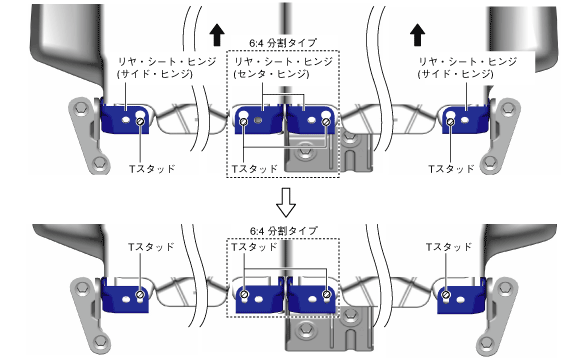 6:4 分割タイプ

リヤ・シート・ヒンジ
(サイド・ヒンジ)

リヤ・シート・ヒンジ
(センタ・ヒンジ)

リヤ・シート・ヒンジ
(サイド・ヒンジ)

Tスタッド

Tスタッド

Tスタッド

6:4 分割タイプ

Tスタッド

Tスタッド

Tスタッド