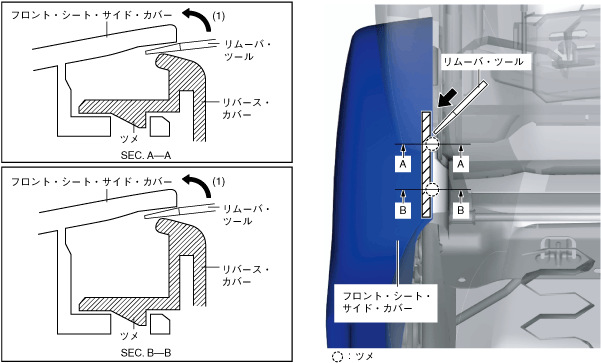 フロント・シート・サイド・カバー
(1)
リムーバ・ツール
リバース・カバー
ツメ
SEC. A—A

フロント・シート・サイド・カバー
(1)
リムーバ・ツール
リバース・カバー
ツメ
SEC. B—B

リムーバ・ツール
A
A
B
B
フロント・シート・サイド・カバー
：ツメ