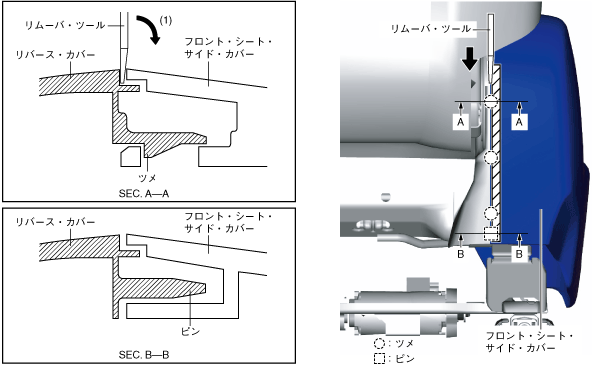 リムーバ・ツール
(1)
リバース・カバー
フロント・シート・サイド・カバー
ツメ
SEC. A—A

リバース・カバー
フロント・シート・サイド・カバー
ピン
SEC. B—B

リムーバ・ツール
A
A
B
B
フロント・シート・サイド・カバー
: ツメ
: ピン