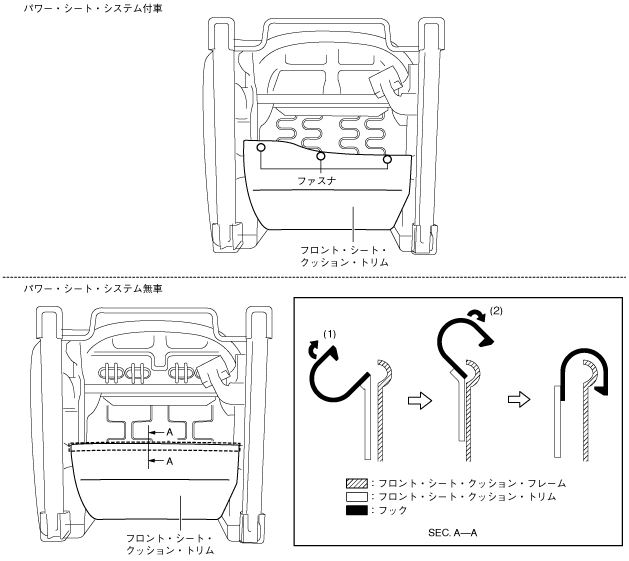 パワー・シート・システム付車

ファスナ

フロント・シート・クッション・トリム

パワー・シート・システム無車

A

A

フロント・シート・クッション・トリム

(1)

(2)

: フロント・シート・クッション・フレーム
: フロント・シート・クッション・トリム
: フック

SEC. A—A