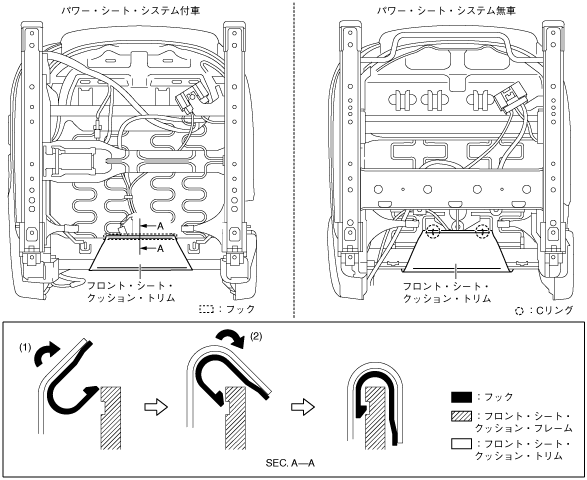 パワー・シート・システム付車

A

A

フロント・シート・クッション・トリム

：フック

パワー・シート・システム無車

フロント・シート・クッション・トリム

：Cリング

(1)

(2)

：フック

：フロント・シート・クッション・フレーム

：フロント・シート・クッション・トリム

SEC. A—A