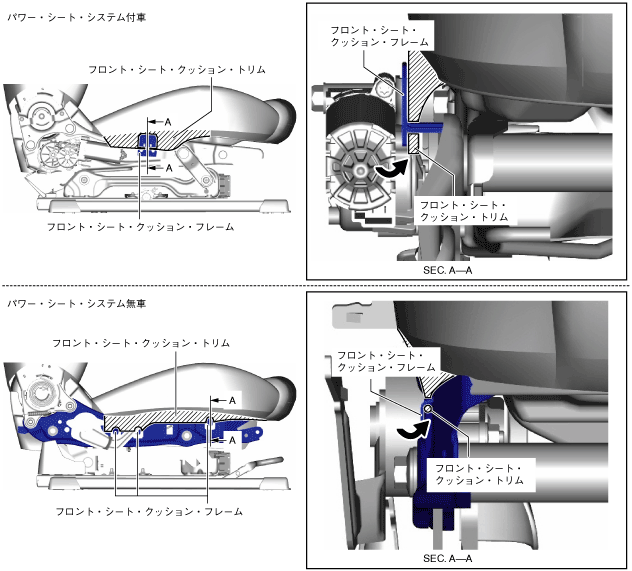 パワー・シート・システム付車

フロント・シート・クッション・トリム

A

A

フロント・シート・クッション・フレーム

フロント・シート・クッション・フレーム

フロント・シート・クッション・トリム

SEC. A—A

パワー・シート・システム無車

フロント・シート・クッション・トリム

A

A

フロント・シート・クッション・フレーム

フロント・シート・クッション・フレーム

フロント・シート・クッション・トリム

SEC. A—A