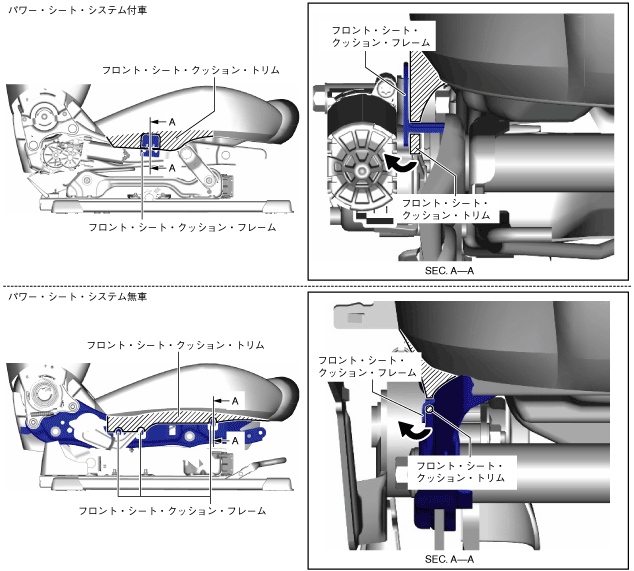 パワー・シート・システム付車

フロント・シート・クッション・トリム

A

A

フロント・シート・クッション・フレーム

フロント・シート・クッション・フレーム

フロント・シート・クッション・トリム

SEC. A—A

パワー・シート・システム無車

フロント・シート・クッション・トリム

A

A

フロント・シート・クッション・フレーム

フロント・シート・クッション・フレーム

フロント・シート・クッション・トリム

SEC. A—A