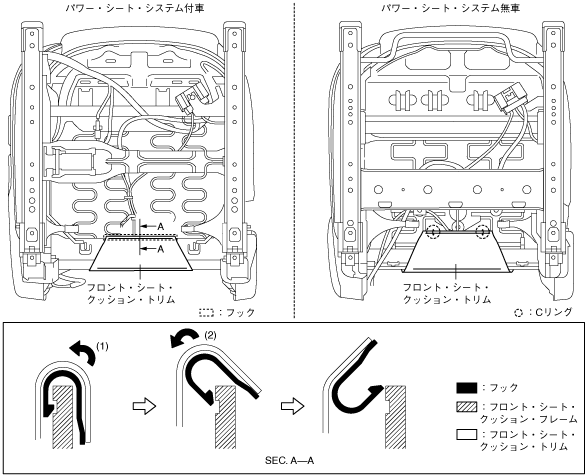 パワー・シート・システム付車

A

A

フロント・シート・クッション・トリム

：フック

パワー・シート・システム無車

フロント・シート・クッション・トリム

：Cリング

(1)

(2)

：フック

：フロント・シート・クッション・フレーム

：フロント・シート・クッション・トリム

SEC. A—A