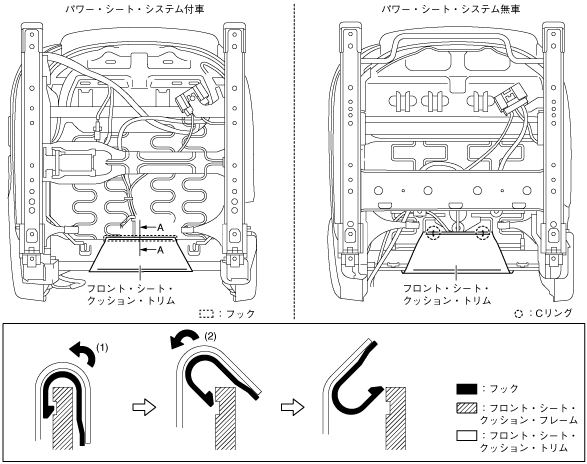 パワー・シート・システム付車

A

A

フロント・シート・クッション・トリム

：フック

パワー・シート・システム無車

フロント・シート・クッション・トリム

：Cリング

(1)

(2)

：フック

：フロント・シート・クッション・フレーム

：フロント・シート・クッション・トリム