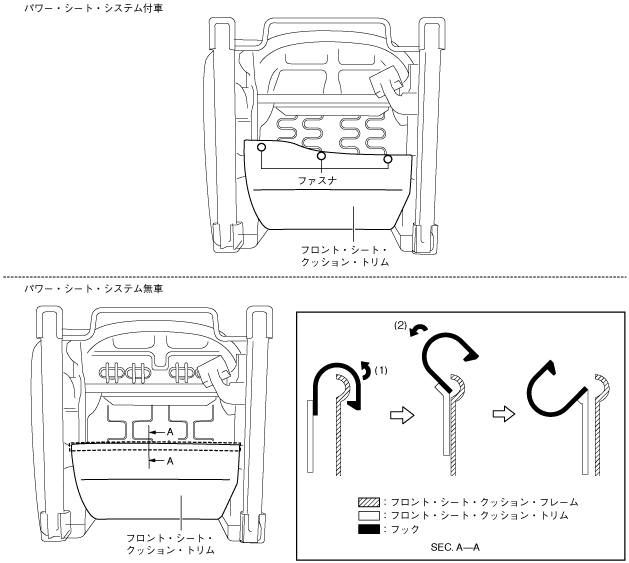 パワー・シート・システム付車

ファスナ

フロント・シート・クッション・トリム

パワー・シート・システム無車

A

A

フロント・シート・クッション・トリム

(2)

(1)

: フロント・シート・クッション・フレーム
: フロント・シート・クッション・トリム
: フック

SEC. A—A