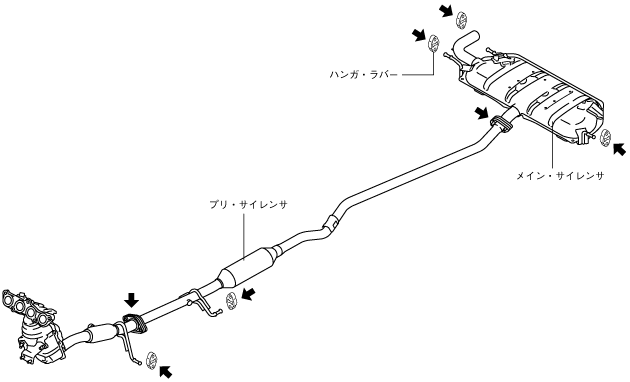 ハンガ・ラバー

メイン・サイレンサ

プリ・サイレンサ