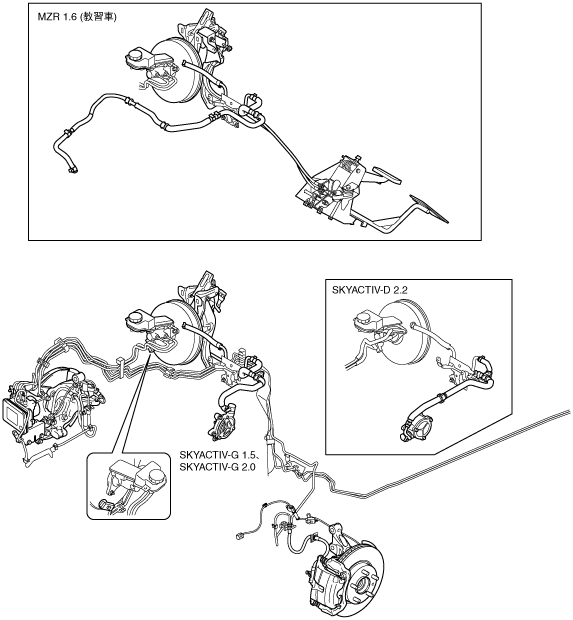 MZR 1.6 (教習車)

SKYACTIV-D 2.2

SKYACTIV-G 1.5、
SKYACTIV-G 2.0