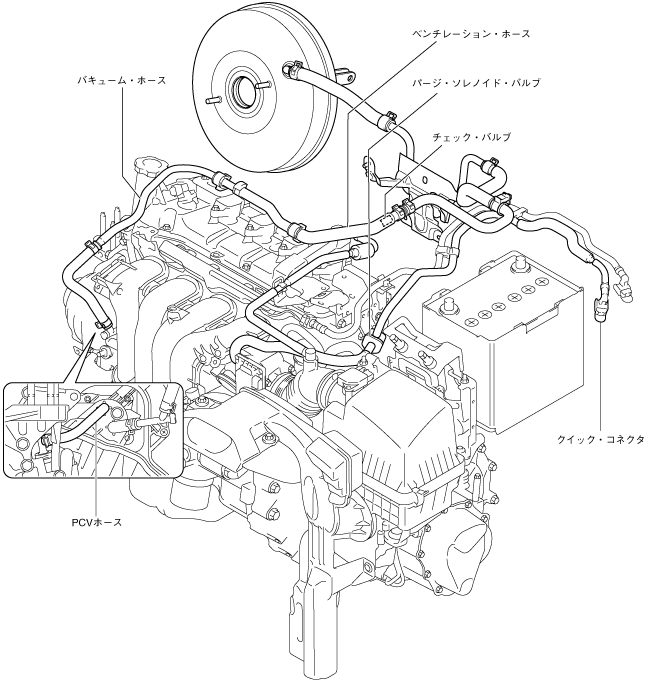 ベンチレーション・ホース

バキューム・ホース

パージ・ソレノイド・バルブ

チェック・バルブ

クイック・コネクタ

PCVホース