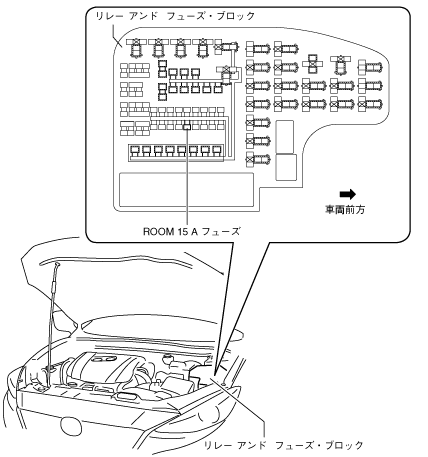 リレー アンド フューズ・ブロック

車両前方

ROOM 15 A フューズ

リレー アンド フューズ・ブロック