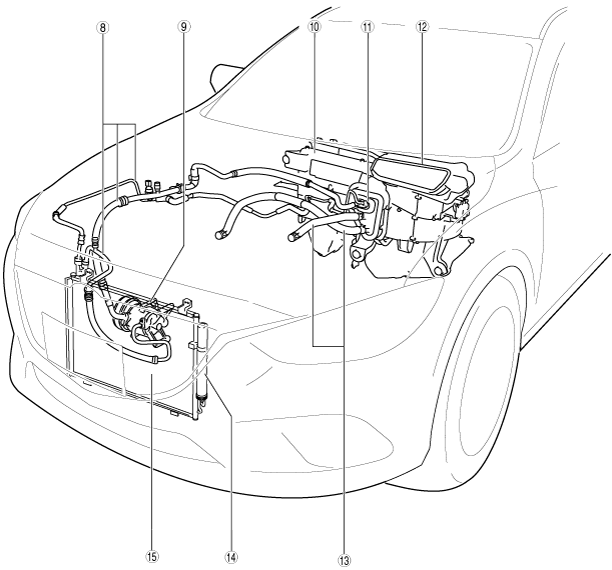 8
9
10
11
12
15
14
13