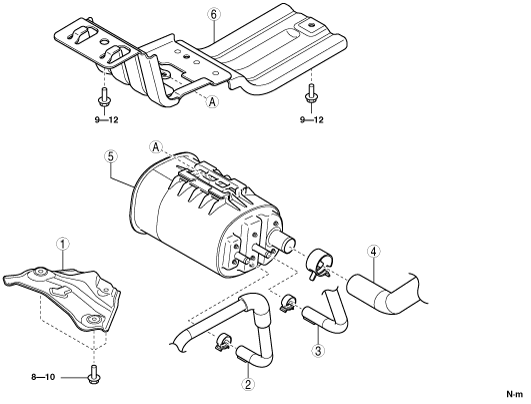 6

A

9—12

9—12

A

5

1

4

3

2

8—10

N·m