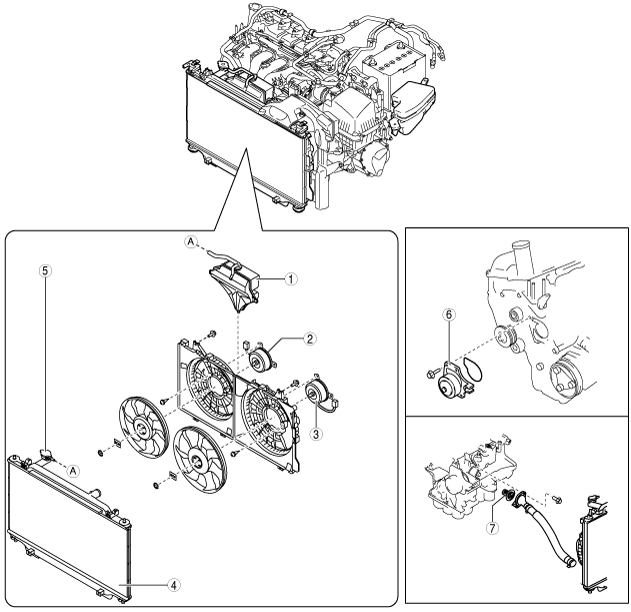 A
5
1
2
3
A
4
6
7