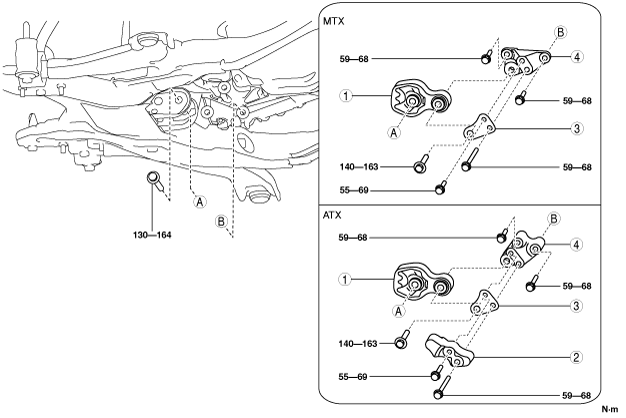 A

B

130—164

MTX

B

59—68

4

1

59—68

A

3

140—163

59—68

55—69

ATX

B

59—68

4

1

59—68

A

3

140—163

2

55—69

59—68

N·m