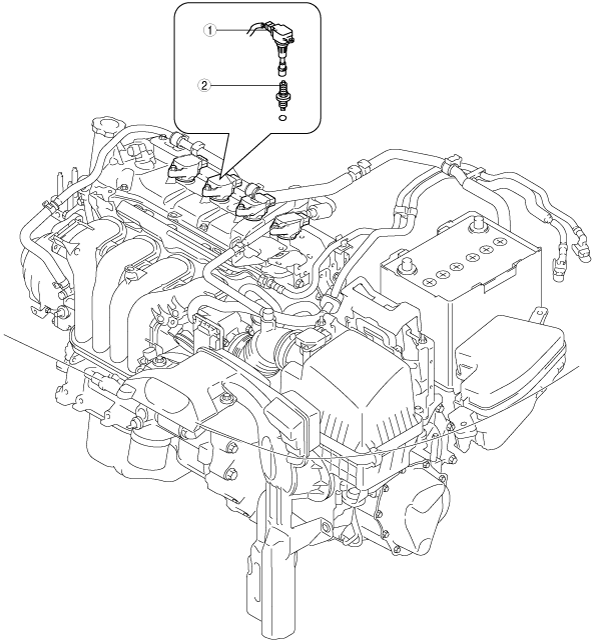 1
2