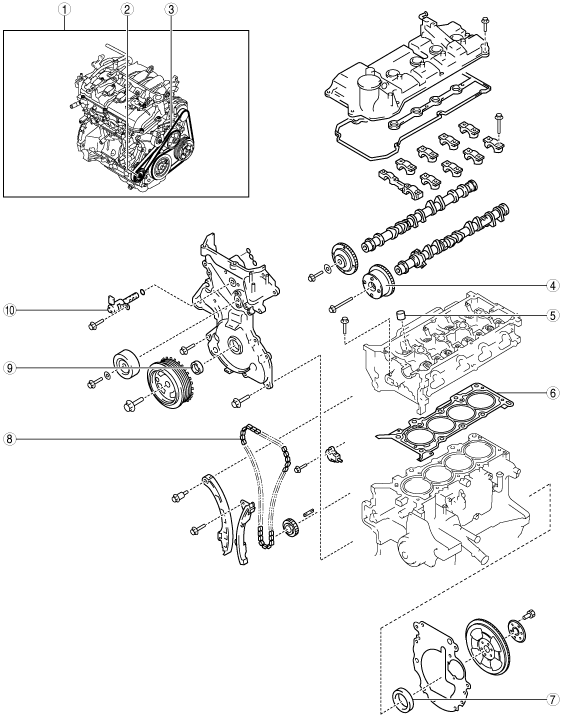 1
2
3
4
5
6
7
8
9
10