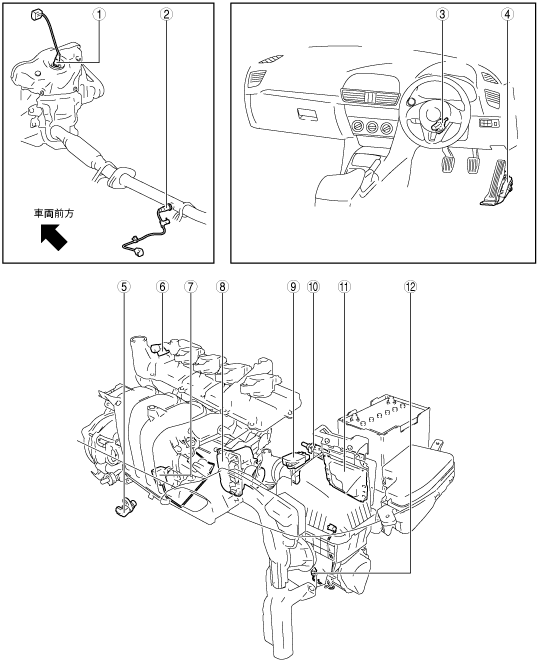 ①
②
車両前方
③
④
⑤
⑥
⑦
⑧
⑨
⑩
⑪
⑫