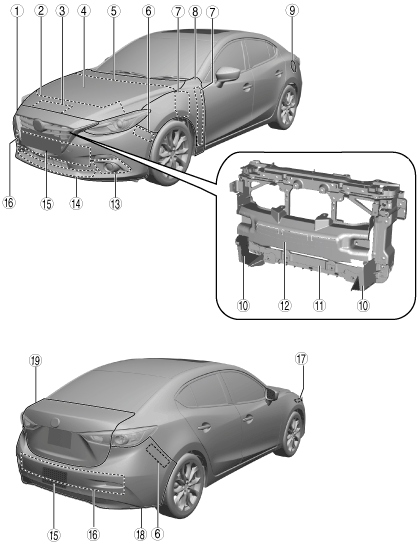 1 2 3 4 5 6 7 8 7 9

16 15 14 13

10 12 11 10

19 17

15 16 18 6