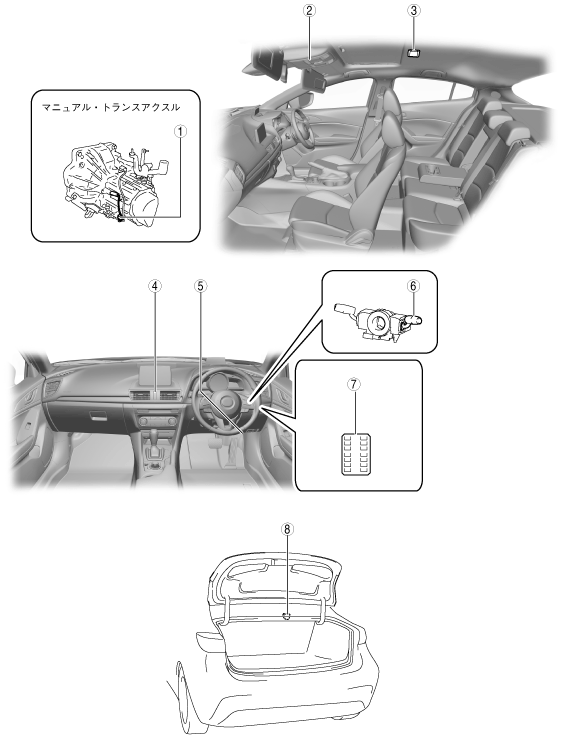 ②
③
マニュアル・トランスアクスル
①
④
⑤
⑥
⑦
⑧