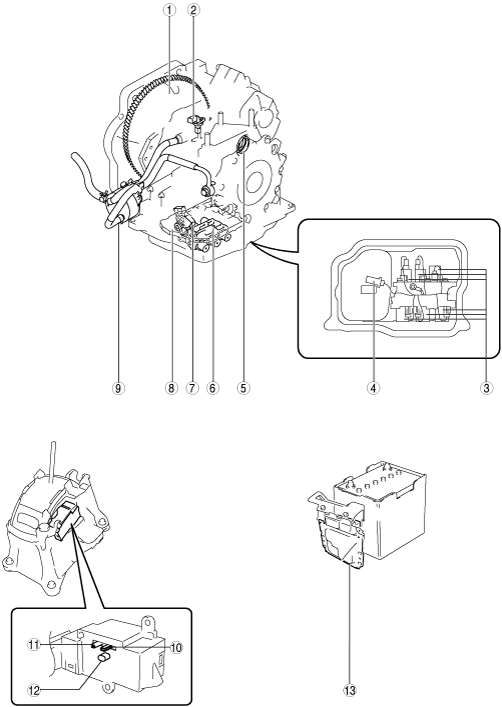 ①
②
⑨
⑧
⑦
⑥
⑤
④
③
⑪
⑩
⑫
⑬