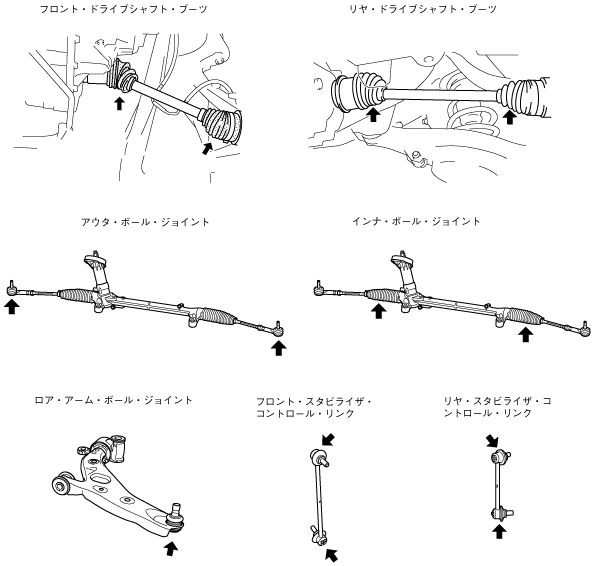 フロント・ドライブシャフト・ブーツ

リヤ・ドライブシャフト・ブーツ

アウタ・ボール・ジョイント

インナ・ボール・ジョイント

ロア・アーム・ボール・ジョイント

フロント・スタビライザ・コントロール・リンク

リヤ・スタビライザ・コントロール・リンク