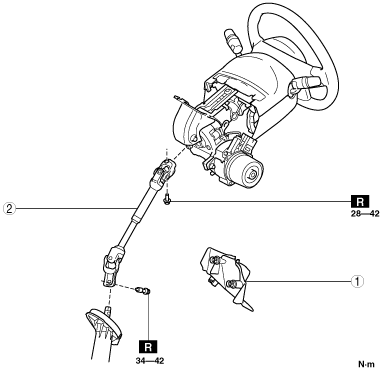 2

R
28—42

1

R
34—42

N·m