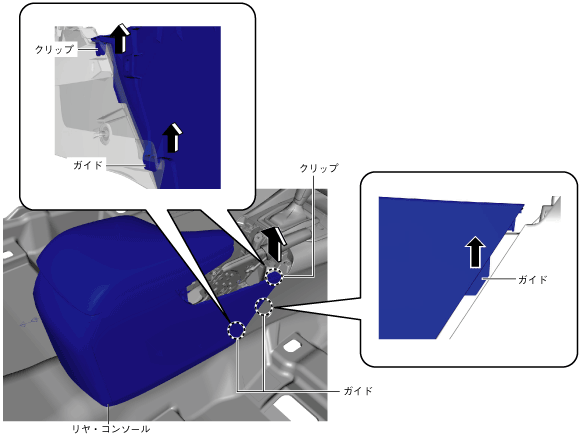 クリップ

ガイド

クリップ

ガイド

ガイド

リヤ・コンソール